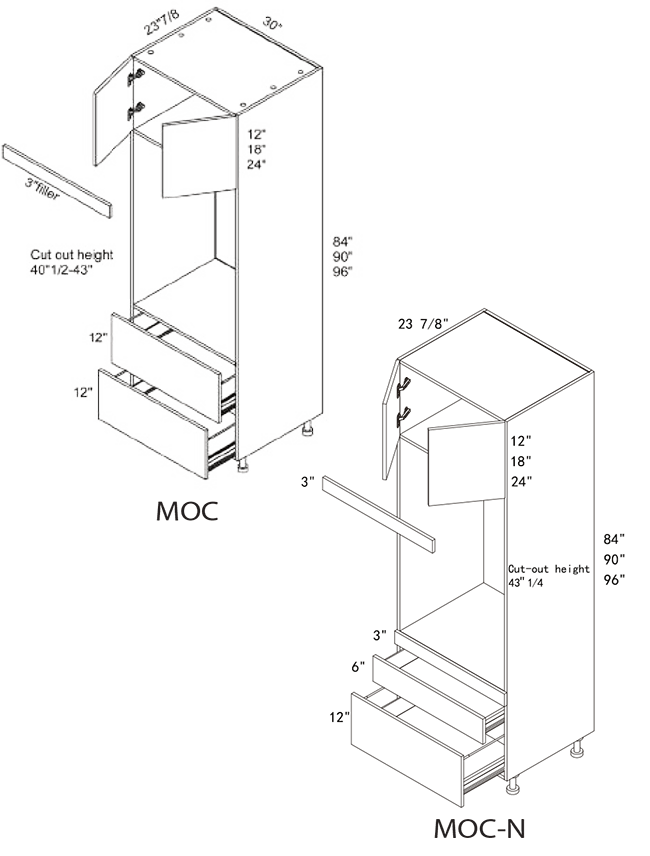 23"7/8
30"
12"
18"
24"
3"filler
Cut out height
40"1/2-43"
84"
90"
96"
12"
12"
MOC

23 7/8"
12"
18"
24"
3"
84"
90"
96"
Cut-out height
43" 1/4
3"
6"
12"
MOC-N